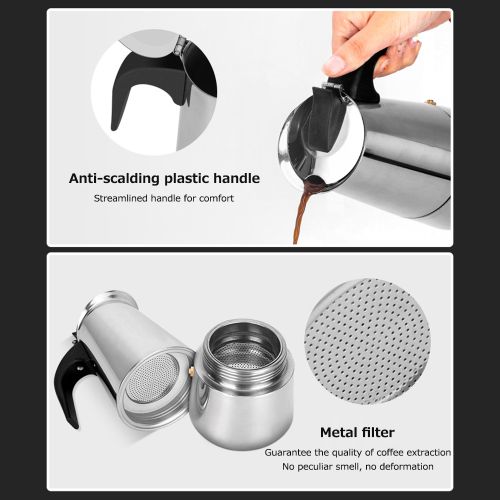 Anti-scalding plastic handle
Streamlined handle for comfort

Metal filter
Guarantee the quality of coffee extraction
No peculiar smell, no deformation